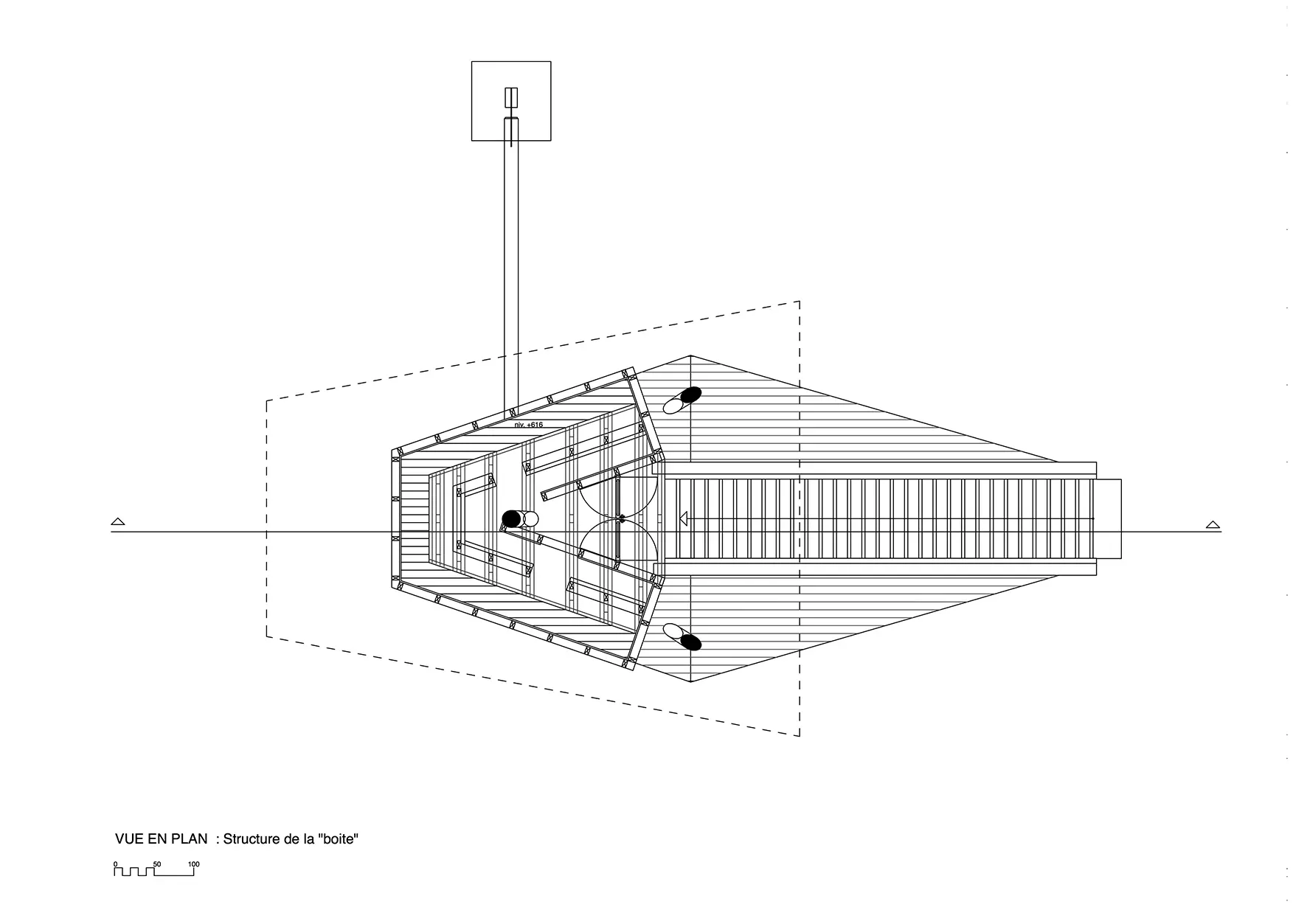 niv. +616

VUE EN PLAN : Structure de la "boite"

0 50 100